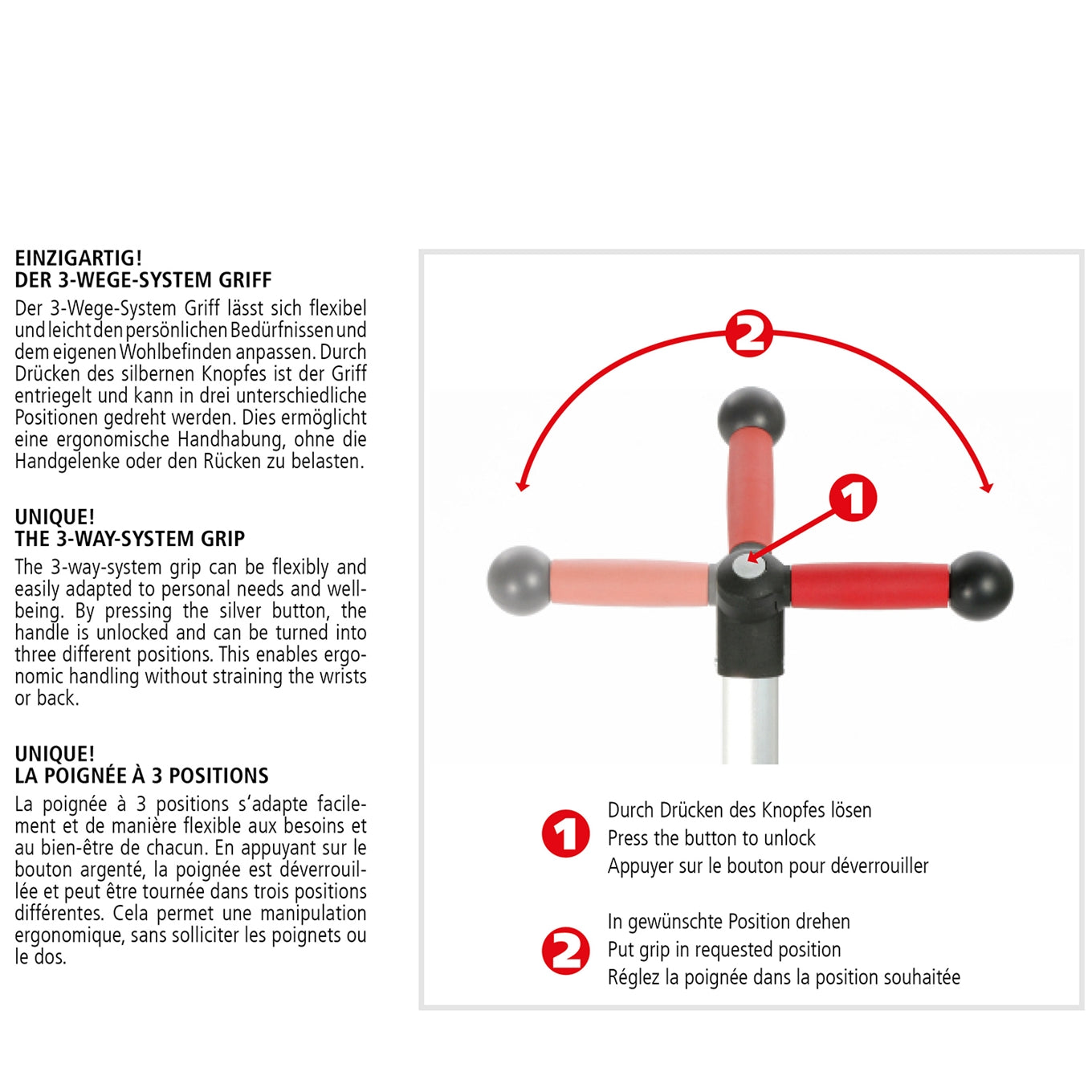 EINZIGARTIG!
DER 3-WEGE-SYSTEM GRIFF

Der 3-Wege-System Griff lässt sich flexibel und leicht den persönlichen Bedürfnissen und dem eigenen Wohlbefinden anpassen. Durch Drücken des silbernen Knopfes ist der Griff entriegelt und kann in drei unterschiedliche Positionen gedreht werden. Dies ermöglicht eine ergonomische Handhabung, ohne die Handgelenke oder den Rücken zu belasten.

UNIQUE!
THE 3-WAY-SYSTEM GRIP

The 3-way-system grip can be flexibly and easily adapted to personal needs and well-being. By pressing the silver button, the handle is unlocked and can be turned into three different positions. This enables ergonomic handling without straining the wrists or back.

UNIQUE!
LA POIGNÉE À 3 POSITIONS

La poignée à 3 positions s'adapte facilement et de manière flexible aux besoins et au bien-être de chacun. En appuyant sur le bouton argenté, la poignée est déverrouillée et peut être tournée dans trois positions différentes. Cela permet une manipulation ergonomique, sans solliciter les poignets ou le dos.

2

1

1
Durch Drücken des Knopfes lösen
Press the button to unlock
Appuyer sur le bouton pour déverrouiller

2
In gewünschte Position drehen
Put grip in requested position
Réglez la poignée dans la position souhaitée